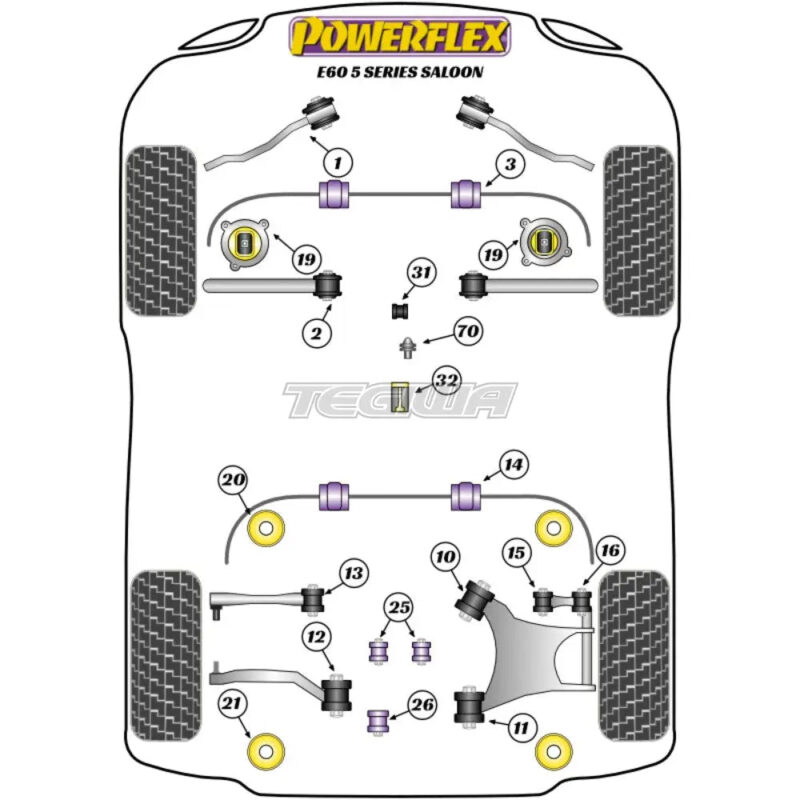 POWERFLEX
E60 5 SERIES SALOON

1
3
19
19
31
2
70
32
TEGIWA
20
14
10
15
16
13
25
12
21
26
11