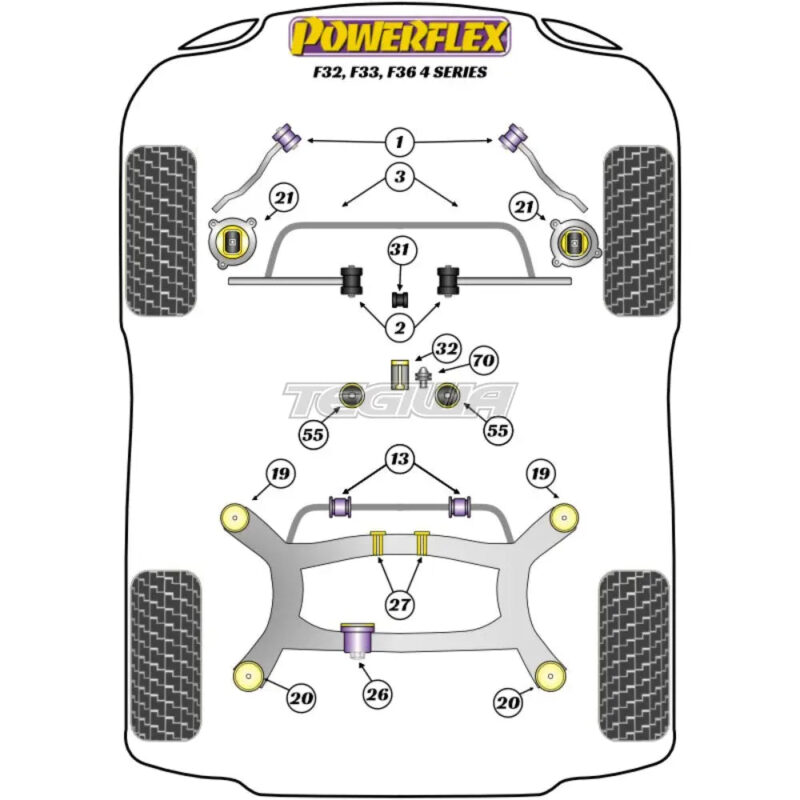 POWERFLEX
F32, F33, F36 4 SERIES

1
3
21
21
31
2
32
70
TEGIWA
55
55
13
19
19
27
26
20
20