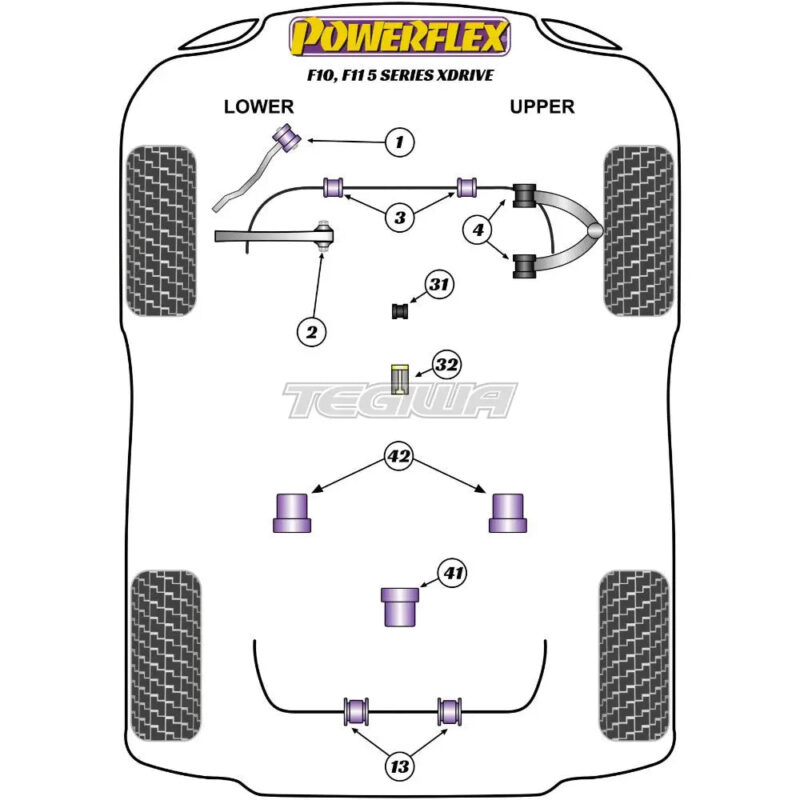 POWERFLEX
F10, F11 5 SERIES XDRIVE

LOWER
UPPER

1
3
4
2
31
32
TEGIWA
42
41
13