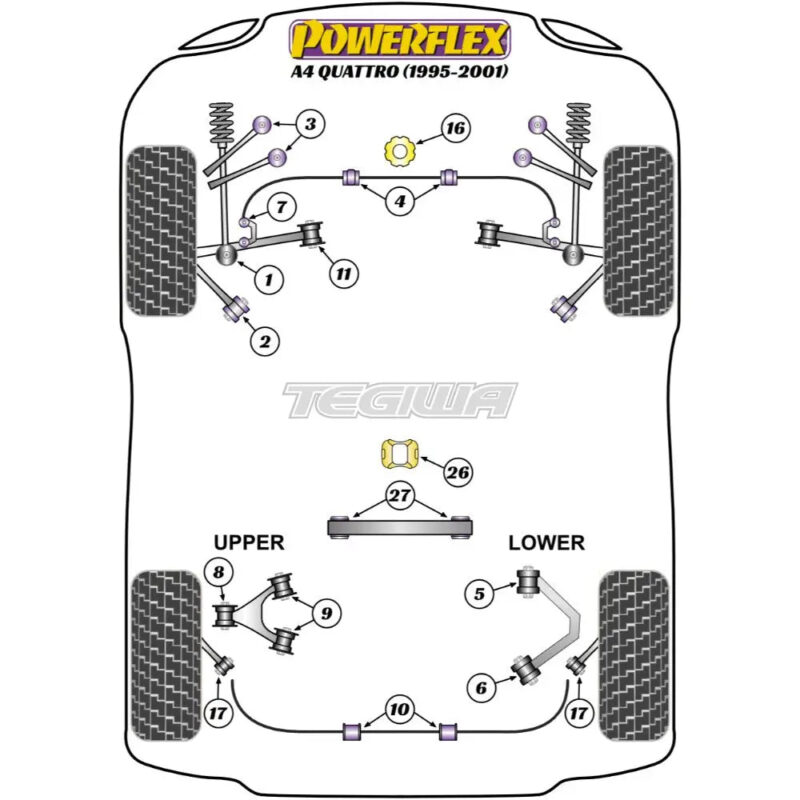 POWERFLEX
A4 QUATTRO (1995-2001)

3
16
4
7
11
1
2

TEGIWA

26
27

UPPER
LOWER

8
9
5
6
17
10
17