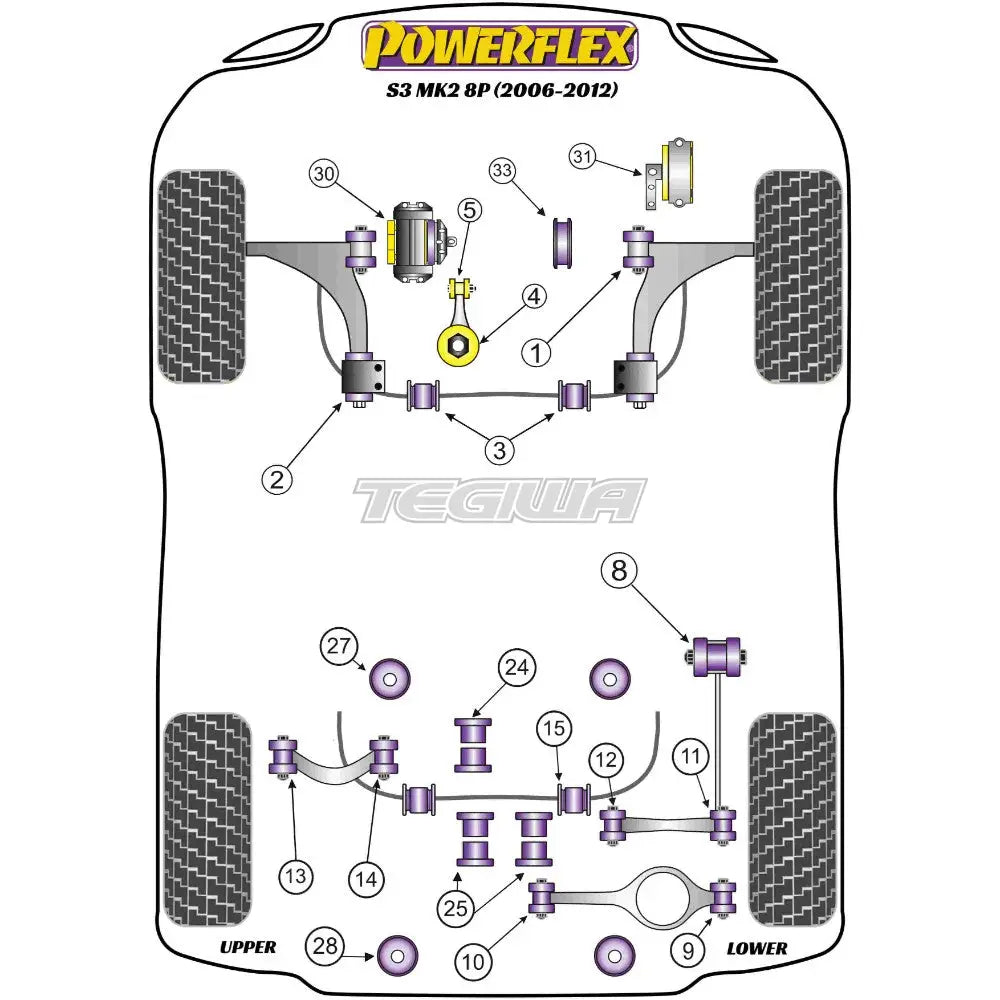 POWERFLEX
S3 MK2 8P (2006-2012)

30
33
31
5
4
1
2
3

TEGIWA

8
27
24
15
12
11
13
14
25
10
9
28
UPPER
LOWER