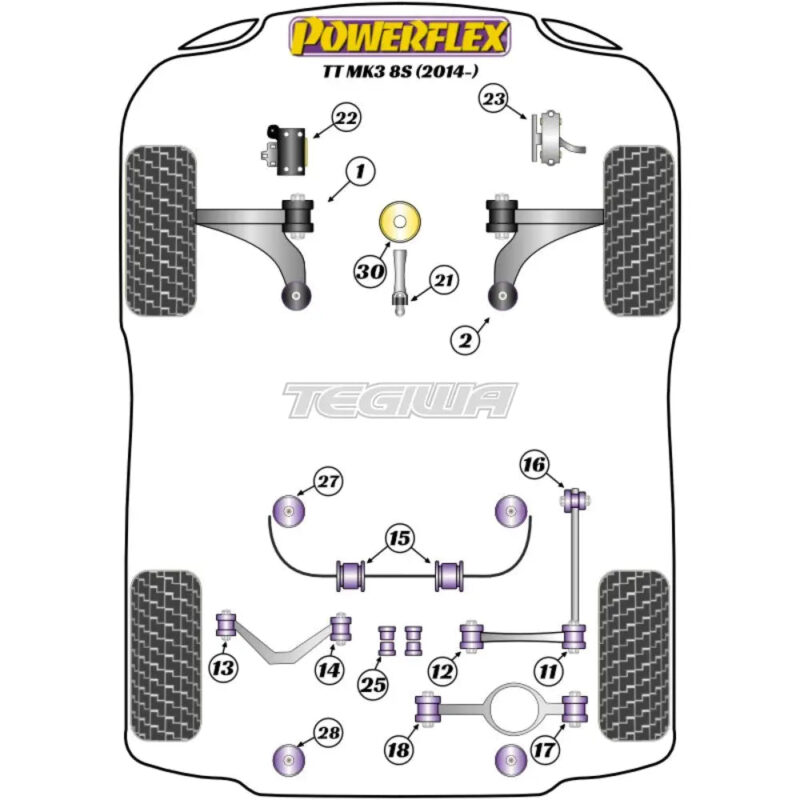 POWERFLEX
TT MK3 8S (2014-)

22
23
1
30
21
2

TEGIWA

27
16
15
13
14
25
12
11
28
18
17