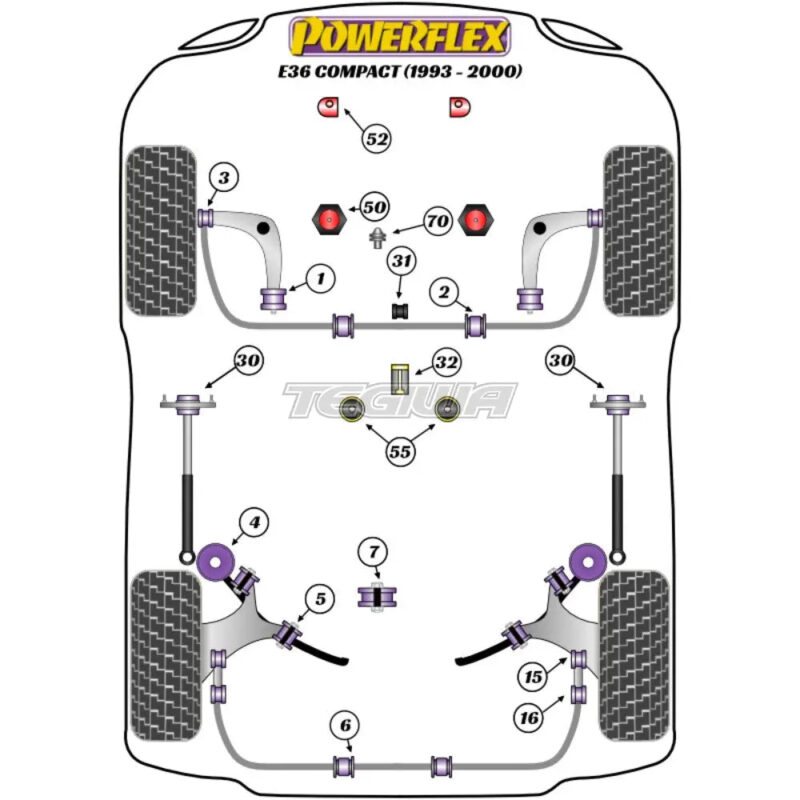 POWERFLEX
E36 COMPACT (1993 - 2000)

52
3
50
70
31
1
2
30
32
30
TEGIWA
55
4
7
5
15
16
6