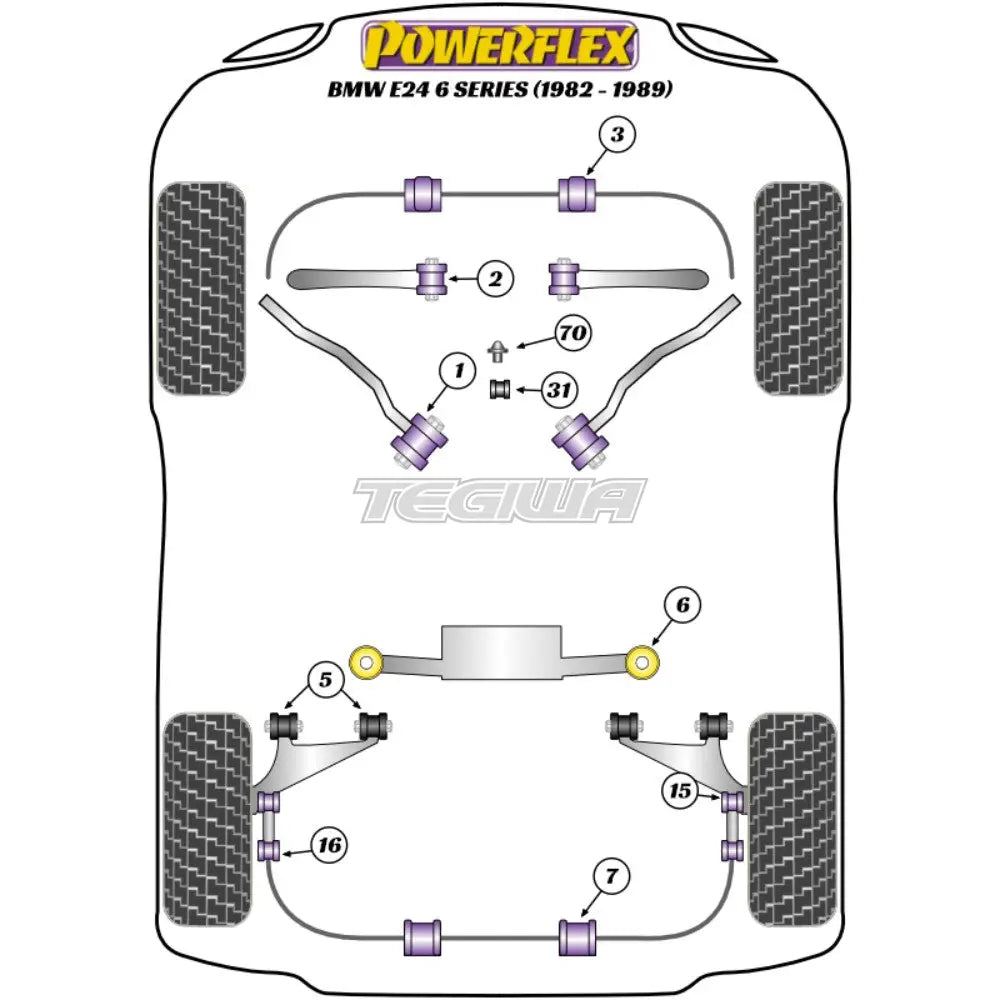 POWERFLEX
BMW E24 6 SERIES (1982 - 1989)

3
2
70
1
31
TEGIWA
6
5
15
16
7