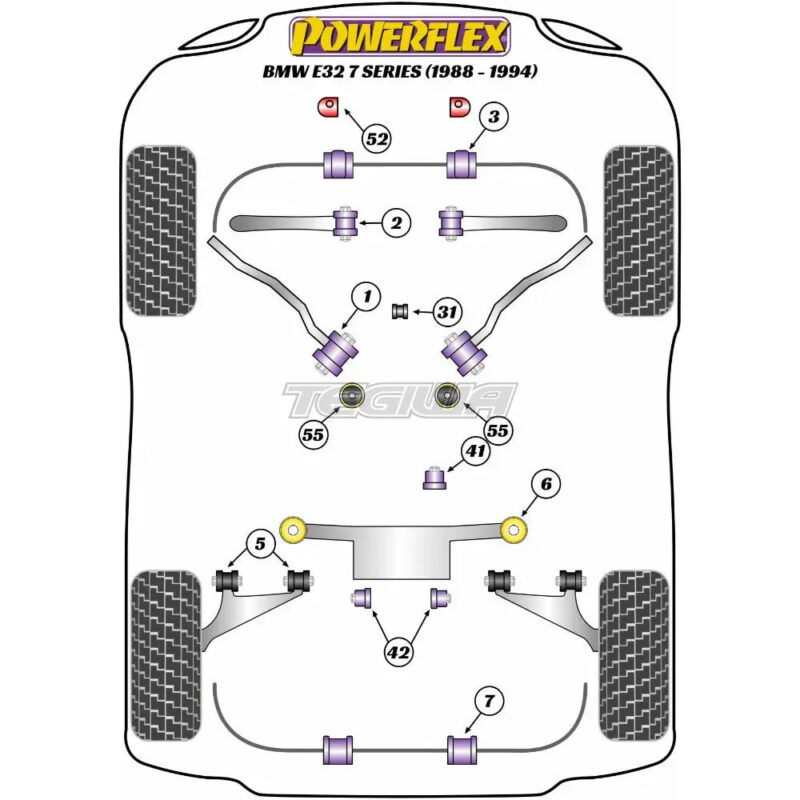 POWERFLEX
BMW E32 7 SERIES (1988 - 1994)

52
3
2
1
31
TEGIWA
55
55
41
6
5
42
7